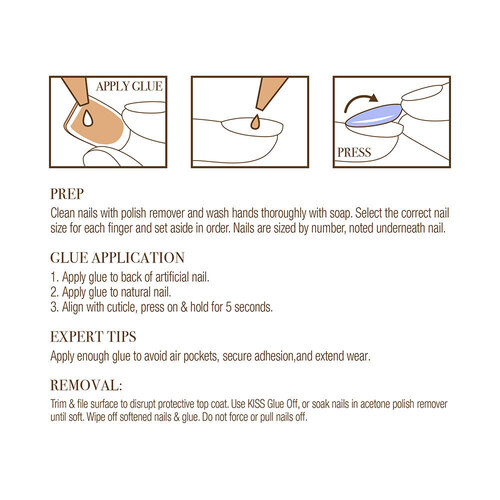 APPLY GLUE

PRESS

PREP
Clean nails with polish remover and wash hands thoroughly with soap. Select the correct nail size for each finger and set aside in order. Nails are sized by number, noted underneath nail.

GLUE APPLICATION
1. Apply glue to back of artificial nail.
2. Apply glue to natural nail.
3. Align with cuticle, press on & hold for 5 seconds.

EXPERT TIPS
Apply enough glue to avoid air pockets, secure adhesion,and extend wear.

REMOVAL:
Trim & file surface to disrupt protective top coat. Use KISS Glue Off, or soak nails in acetone polish remover until soft. Wipe off softened nails & glue. Do not force or pull nails off.