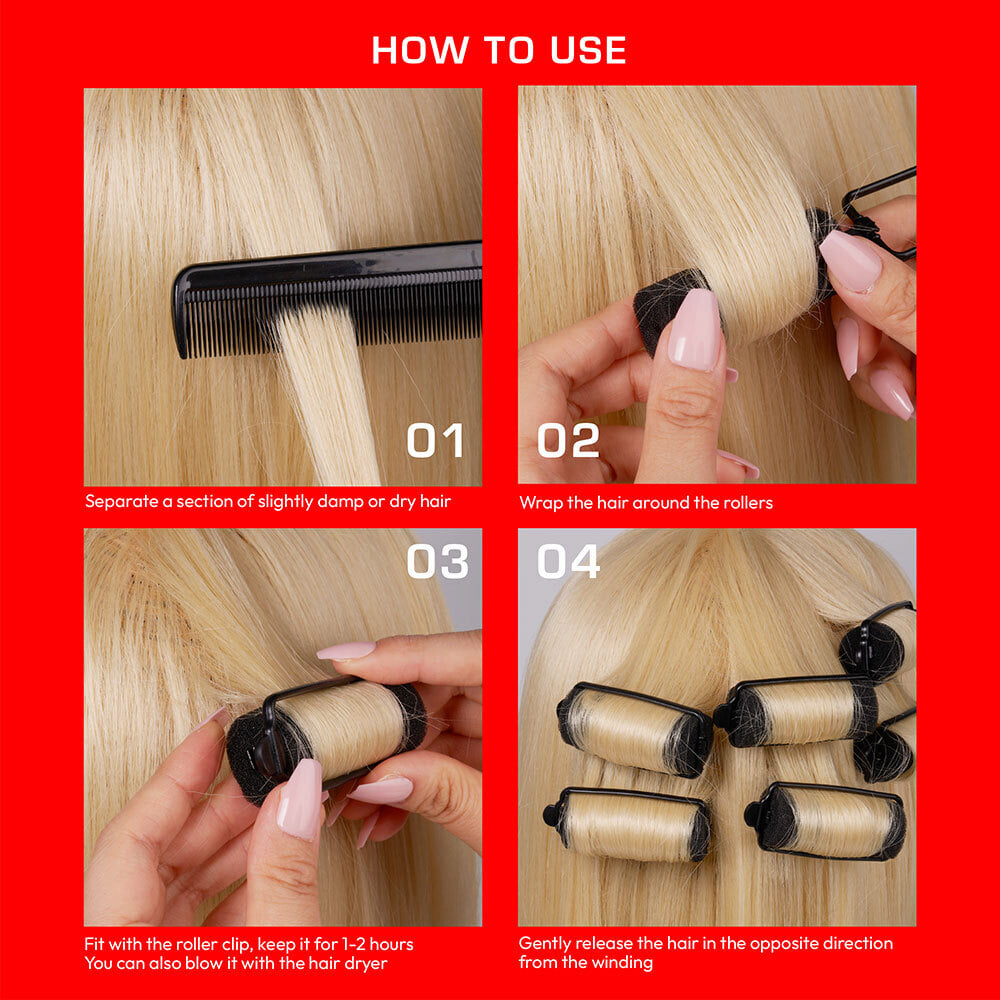 HOW TO USE

01
Separate a section of slightly damp or dry hair

02
Wrap the hair around the rollers

03
Fit with the roller clip, keep it for 1-2 hours
You can also blow it with the hair dryer

04
Gently release the hair in the opposite direction from the winding