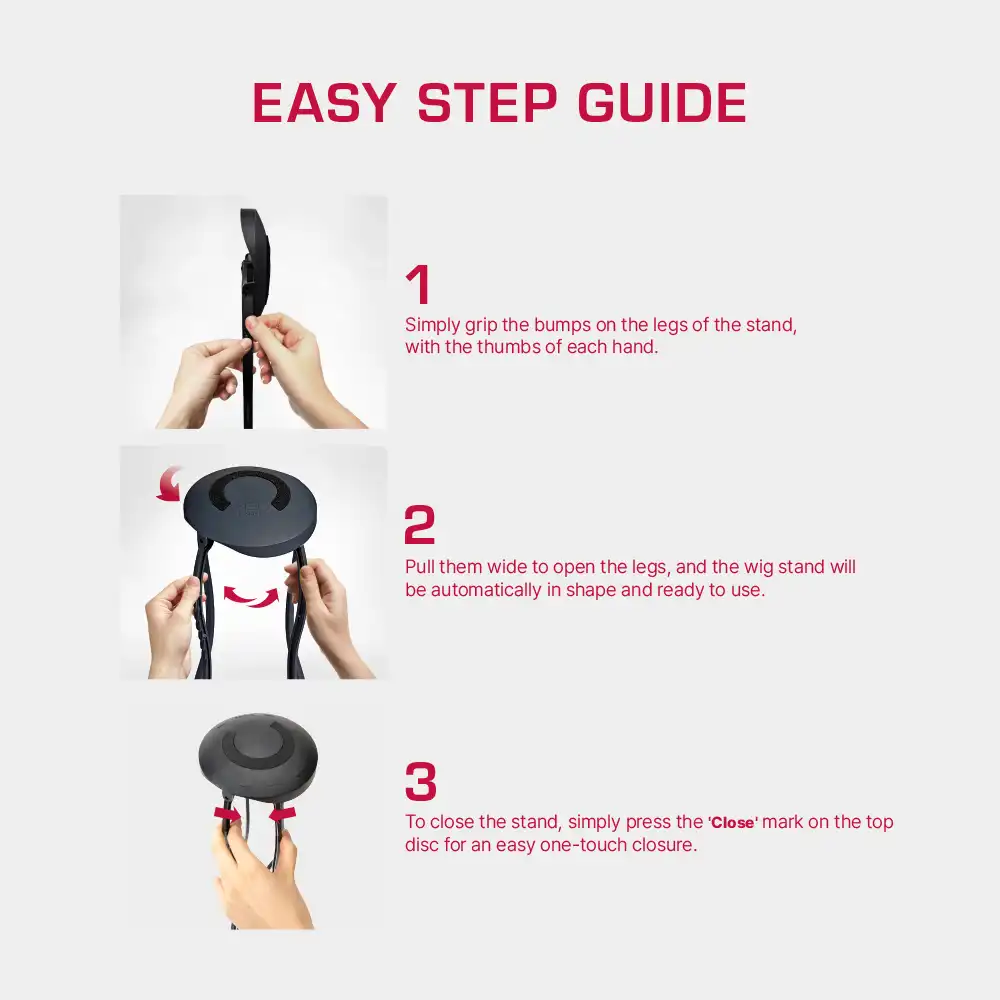 EASY STEP GUIDE

1
Simply grip the bumps on the legs of the stand, with the thumbs of each hand.

2
Pull them wide to open the legs, and the wig stand will be automatically in shape and ready to use.

3
To close the stand, simply press the 'Close' mark on the top disc for an easy one-touch closure.