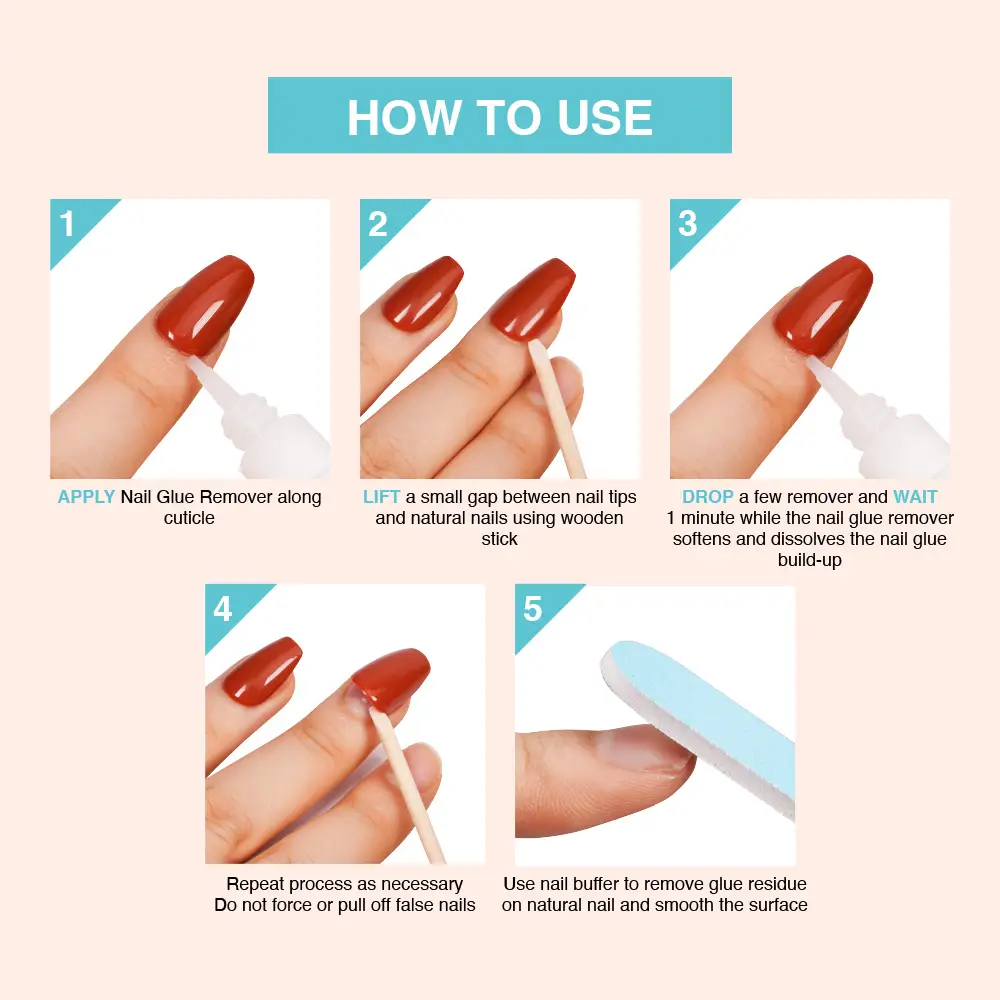 HOW TO USE

1

APPLY Nail Glue Remover along cuticle

2

LIFT a small gap between nail tips and natural nails using wooden stick

3

DROP a few remover and WAIT 1 minute while the nail glue remover softens and dissolves the nail glue build-up

4

Repeat process as necessary
Do not force or pull off false nails

5

Use nail buffer to remove glue residue on natural nail and smooth the surface